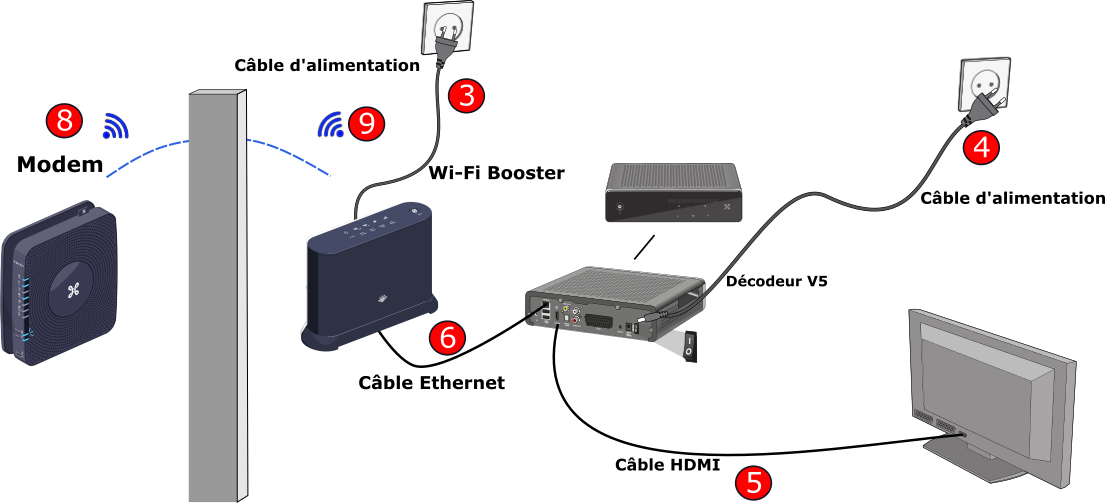 Câble d'alimentation

3

8

9

Modem

Wi-Fi Booster

4

Câble d'alimentation

Décodeur V5

6

Câble Ethernet

Câble HDMI

5